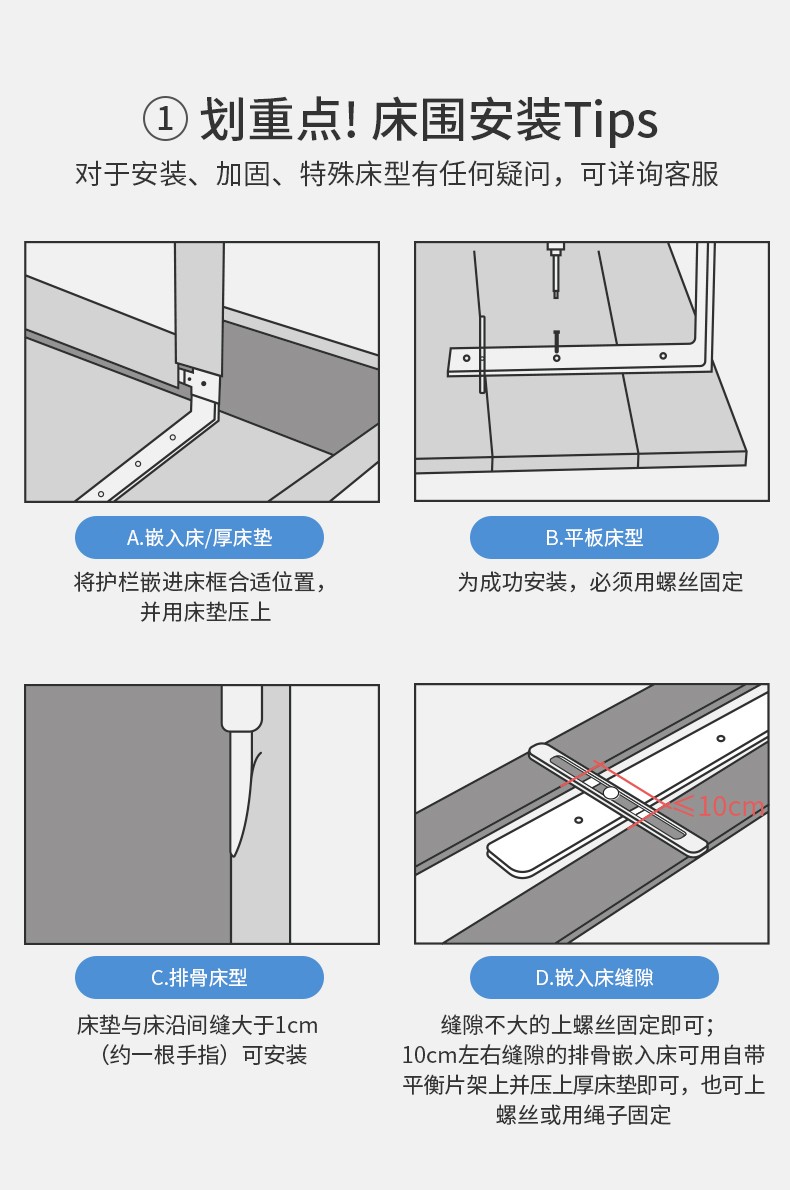 ① 划重点! 床围安装Tips

对于安装、加固、特殊床型有任何疑问，可详询客服

A.嵌入床/厚床垫

将护栏嵌进床框合适位置，并用床垫压上

B.平板床型

为成功安装，必须用螺丝固定

C.排骨床型

床垫与床沿间缝大于1cm（约一根手指）可安装

≤10cm

D.嵌入床缝隙

缝隙不大的上螺丝固定即可；10cm左右缝隙的排骨嵌入床可用自带平衡片架上并压上厚床垫即可，也可上螺丝或用绳子固定