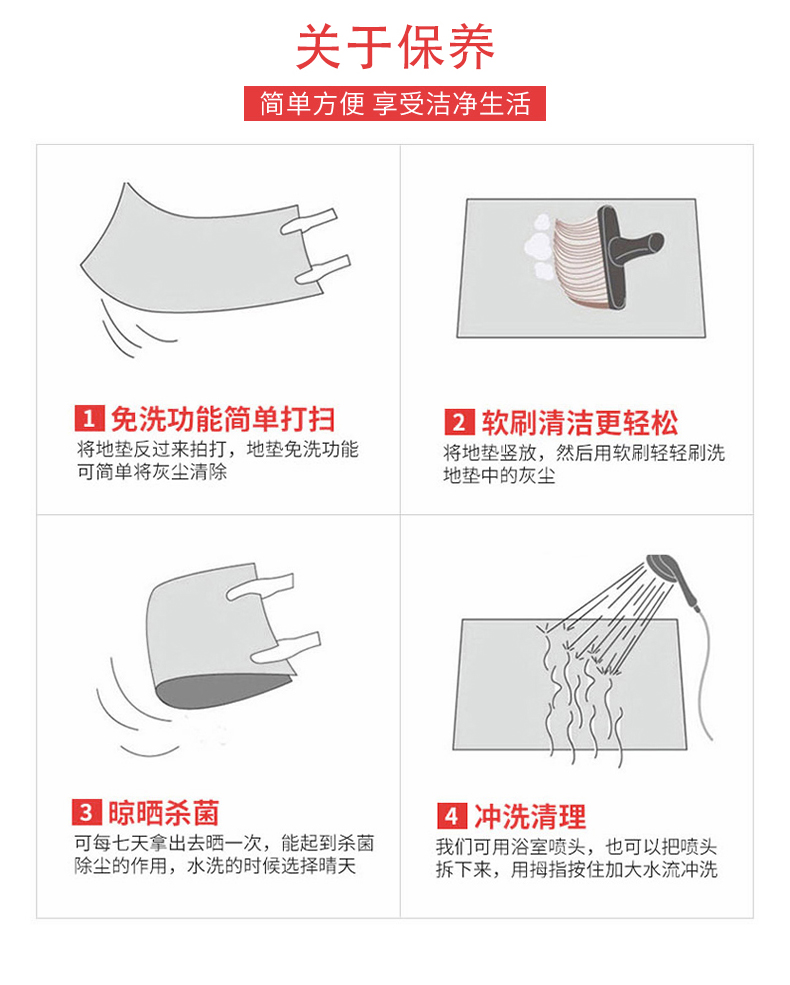 关于保养

简单方便 享受洁净生活

1 免洗功能简单打扫

将地垫反过来拍打，地垫免洗功能可简单将灰尘清除

2 软刷清洁更轻松

将地垫竖放，然后用软刷轻轻刷洗地垫中的灰尘

3 晾晒杀菌

可每七天拿出去晒一次，能起到杀菌除尘的作用，水洗的时候选择晴天

4 冲洗清理

我们可用浴室喷头，也可以把喷头拆下来，用拇指按住加大水流冲洗