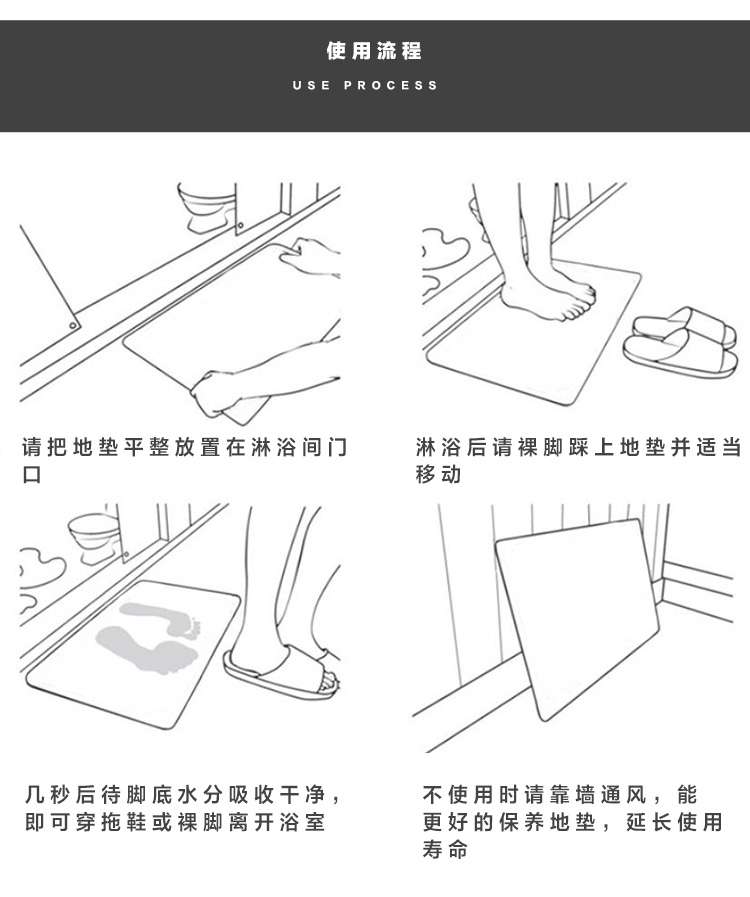 使用流程
USE PROCESS

请把地垫平整放置在淋浴间门口

淋浴后请裸脚踩上地垫并适当移动

几秒后待脚底水分吸收干净，即可穿拖鞋或裸脚离开浴室

不使用时请靠墙通风，能更好的保养地垫，延长使用寿命